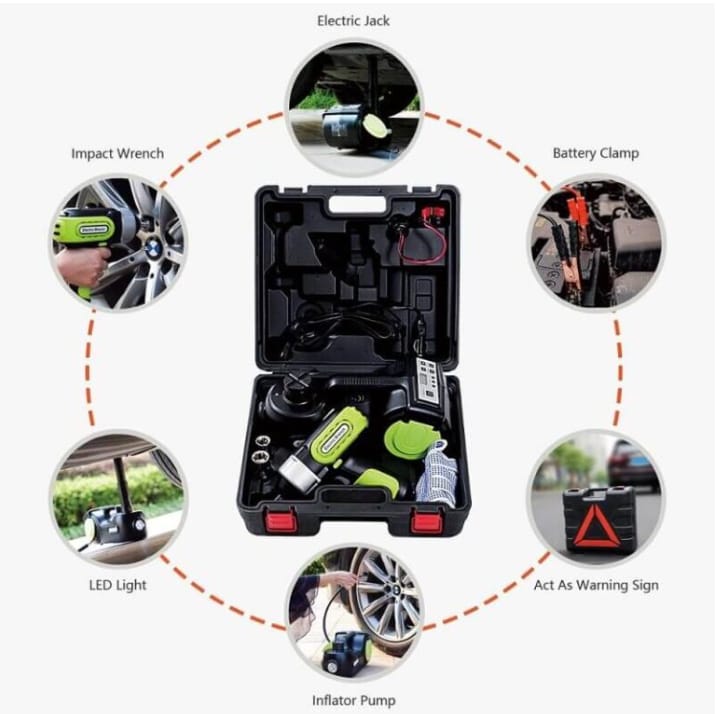 Electric Jack

Impact Wrench

Battery Clamp

LED Light

Act As Warning Sign

Inflator Pump